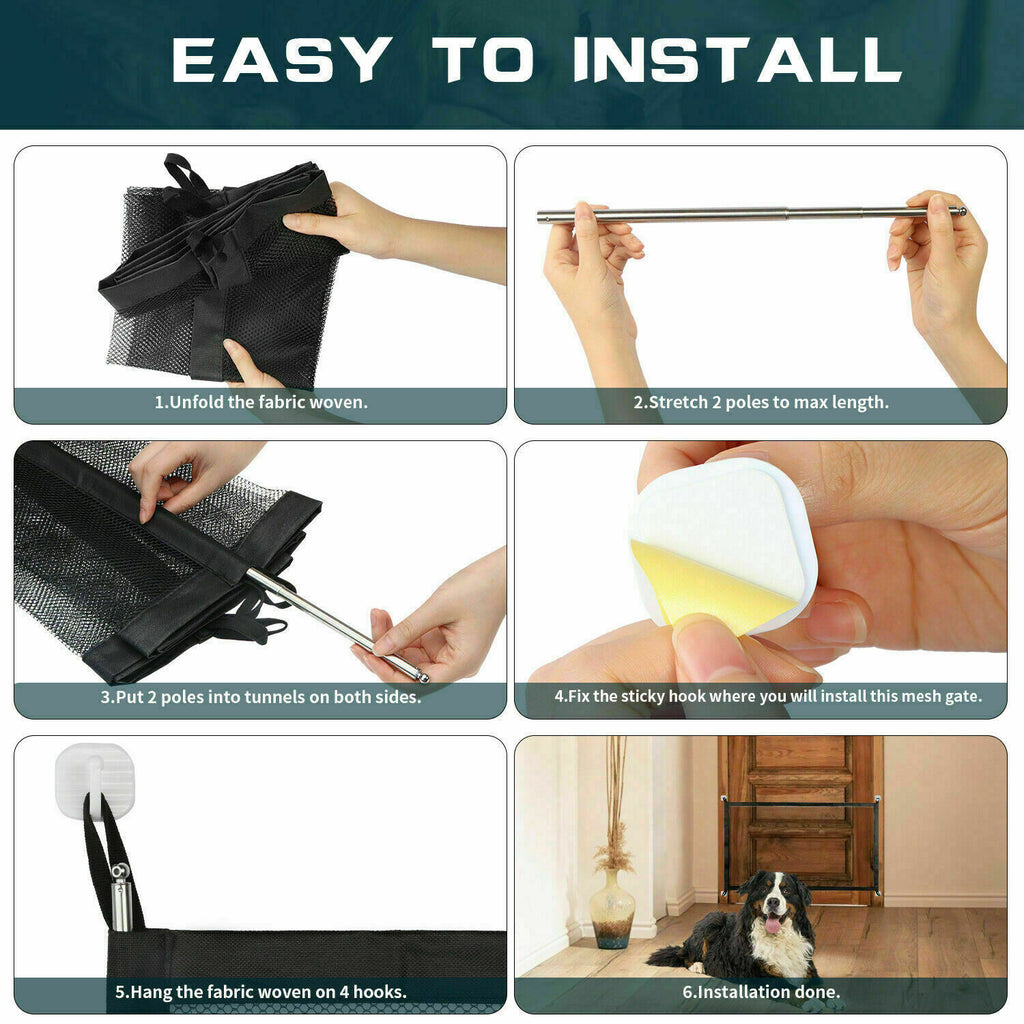 EASY TO INSTALL

1.Unfold the fabric woven.

2.Stretch 2 poles to max length.

3.Put 2 poles into tunnels on both sides.

4.Fix the sticky hook where you will install this mesh gate.

5.Hang the fabric woven on 4 hooks.

6.Installation done.